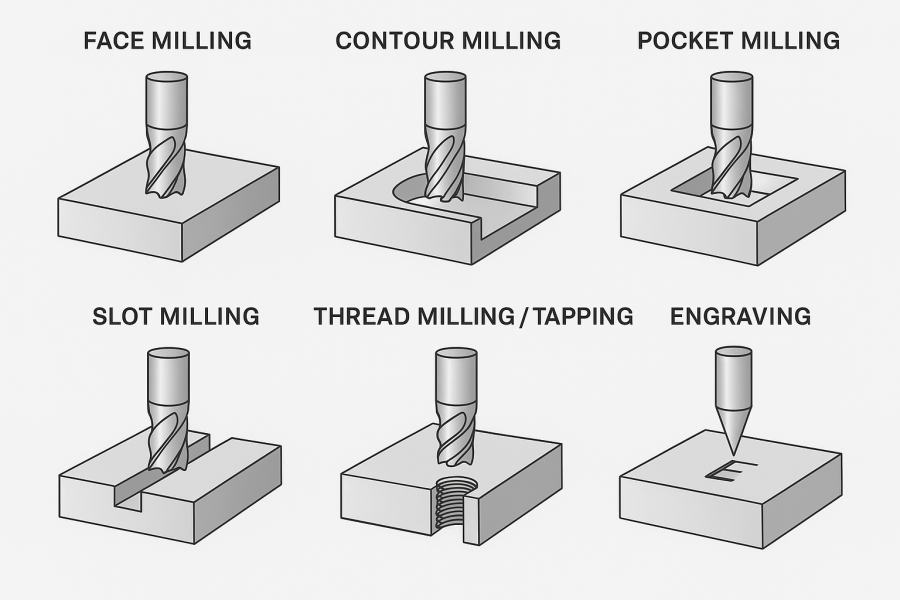 FACE MILLING

CONTOUR MILLING

POCKET MILLING

SLOT MILLING

THREAD MILLING / TAPPING

ENGRAVING

E